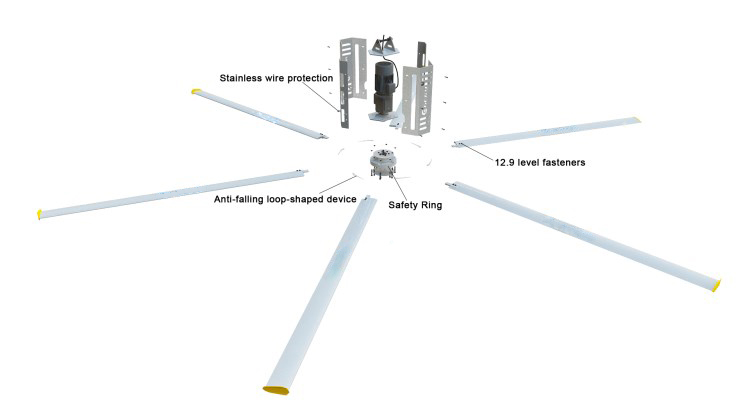 Stainless wire protection

12.9 level fasteners

Anti-falling loop-shaped device

Safety Ring